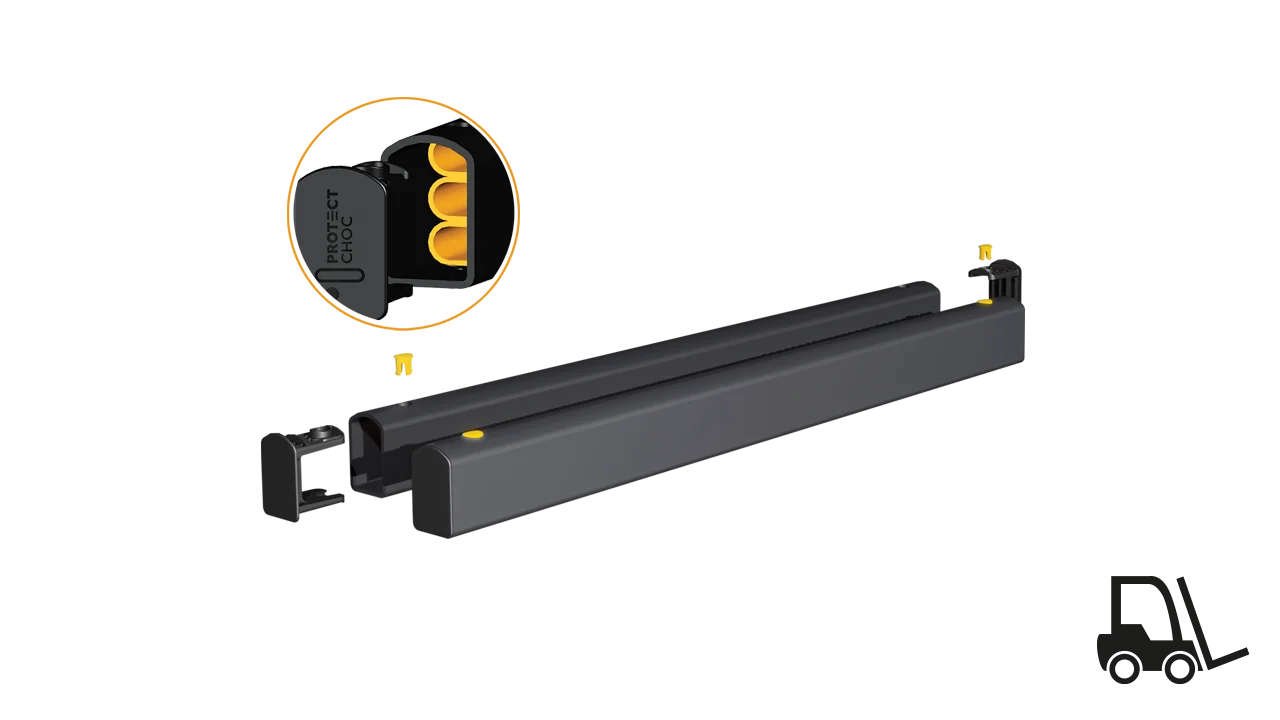 PROTECT CHOC